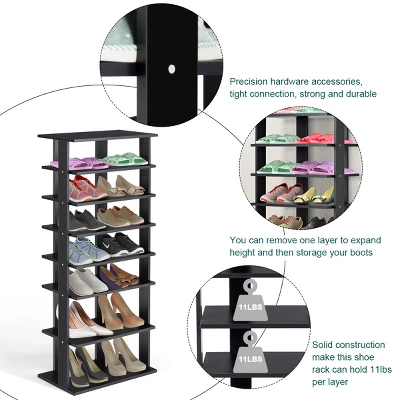 Precision hardware accessories, tight connection, strong and durable

You can remove one layer to expand height and then storage your boots

11LBS

11LBS

Solid construction make this shoe rack can hold 11lbs per layer